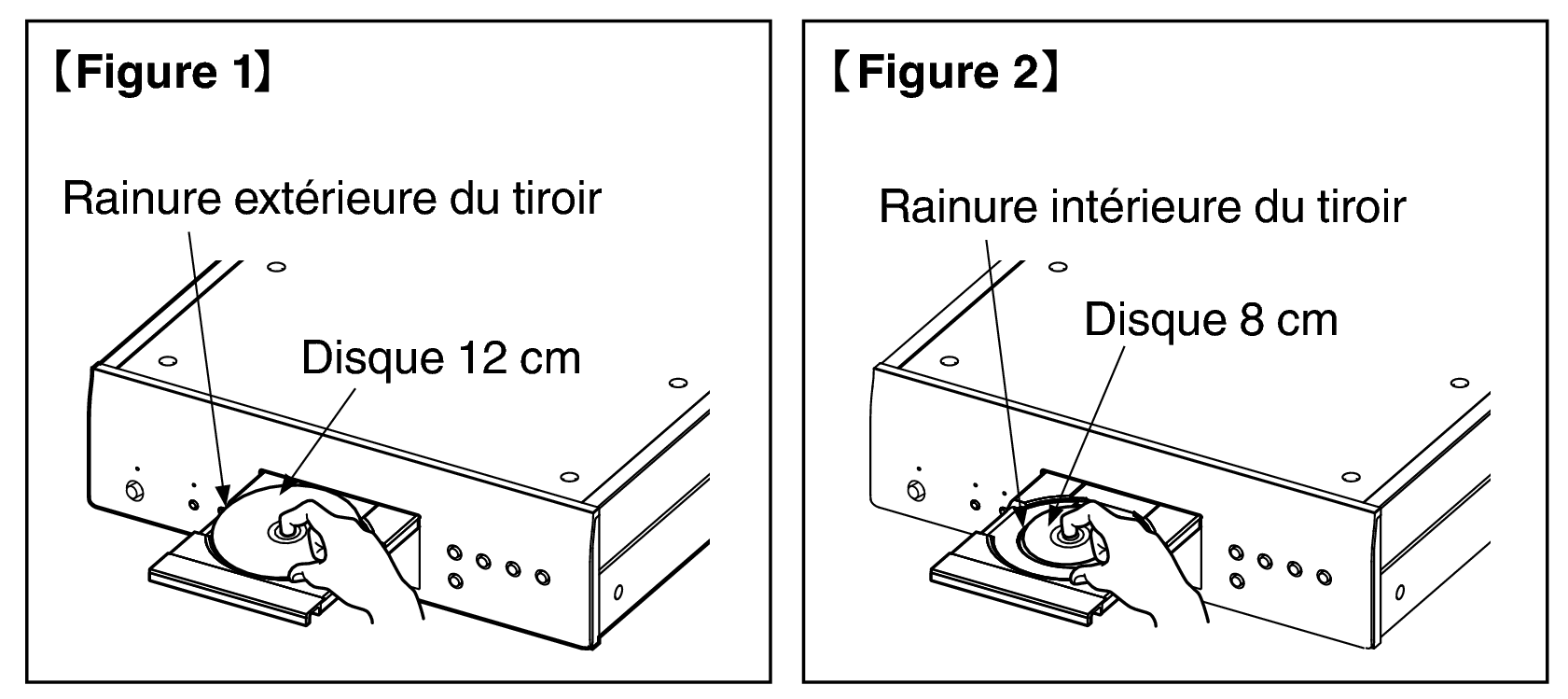 【Figure 1】

Rainure extérieure du tiroir

Disque 12 cm

【Figure 2】

Rainure intérieure du tiroir

Disque 8 cm